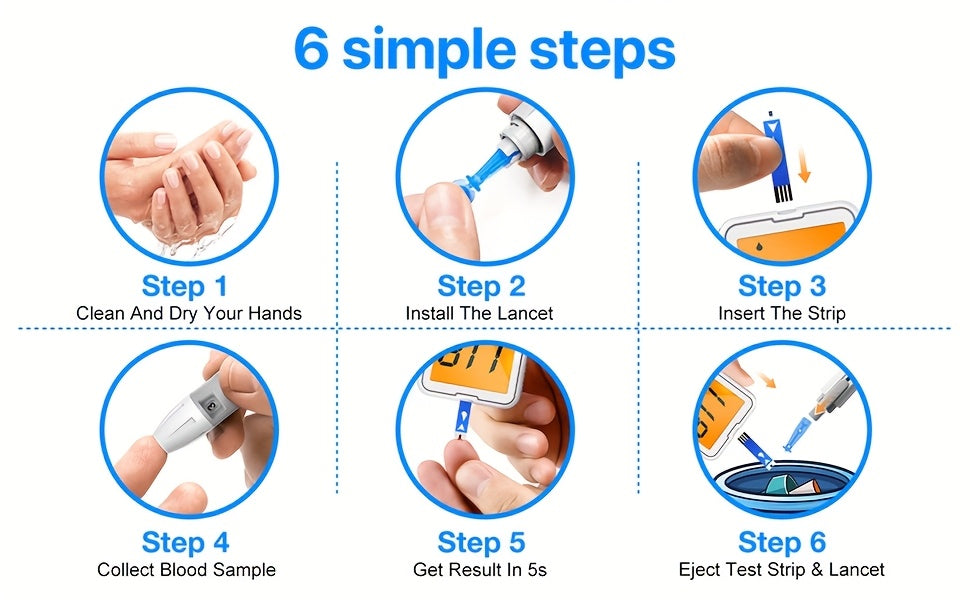 6 simple steps

Step 1
Clean And Dry Your Hands

Step 2
Install The Lancet

Step 3
Insert The Strip

Step 4
Collect Blood Sample

Step 5
Get Result In 5s

Step 6
Eject Test Strip & Lancet