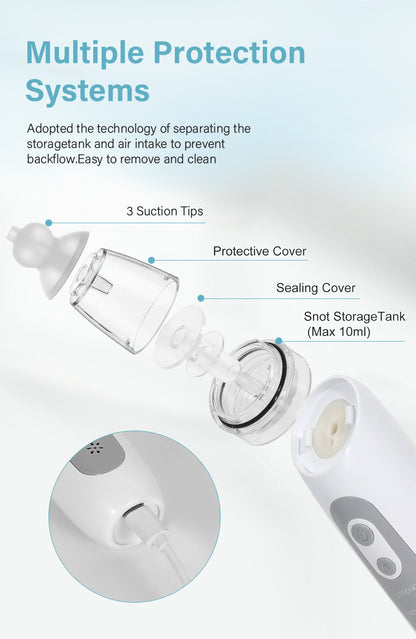 Multiple Protection Systems

Adopted the technology of separating the storagetank and air intake to prevent backflow.Easy to remove and clean

3 Suction Tips

Protective Cover

Sealing Cover

Snot StorageTank (Max 10ml)